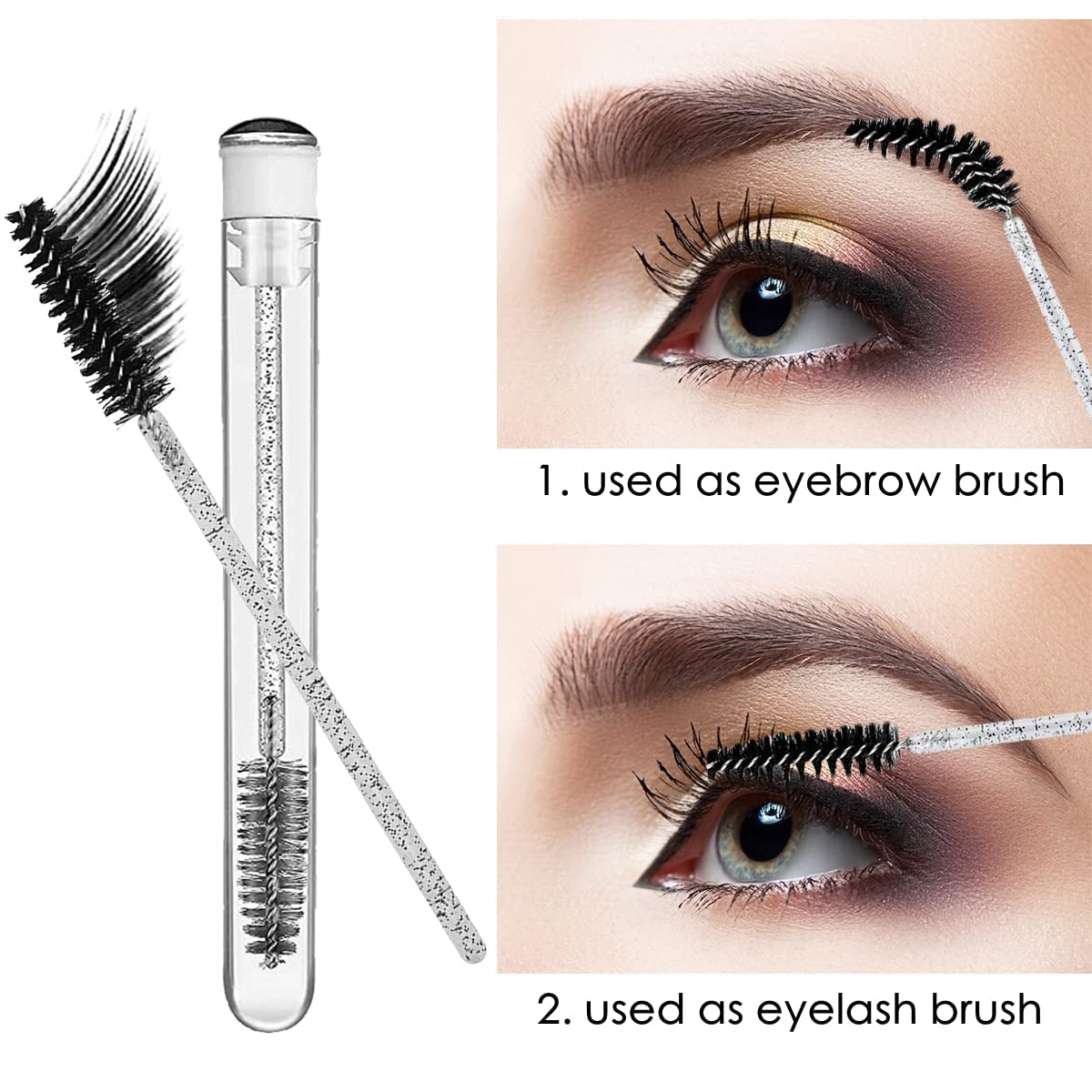 1. used as eyebrow brush

2. used as eyelash brush